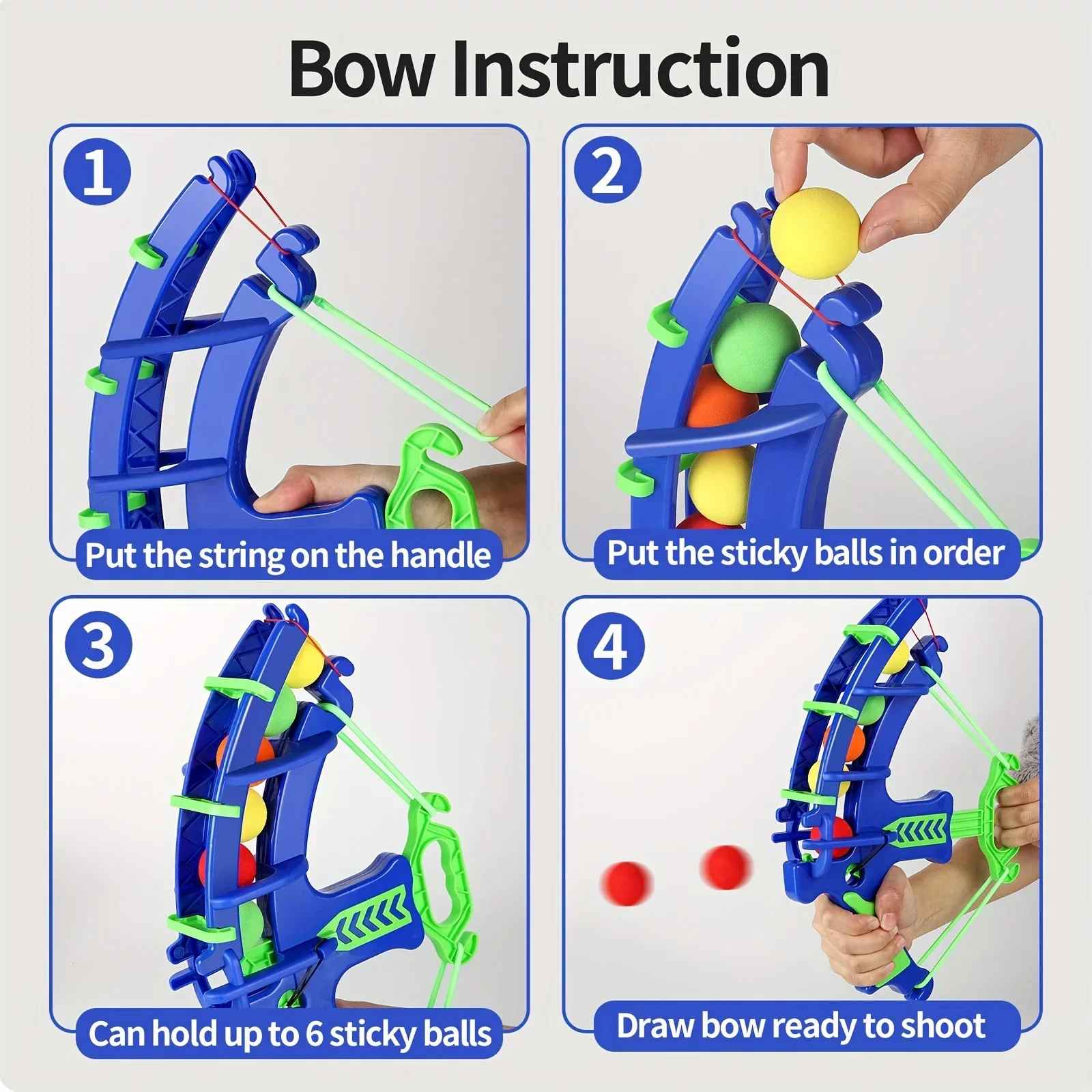 Bow Instruction

1

Put the string on the handle

2

Put the sticky balls in order

3

Can hold up to 6 sticky balls

4

Draw bow ready to shoot