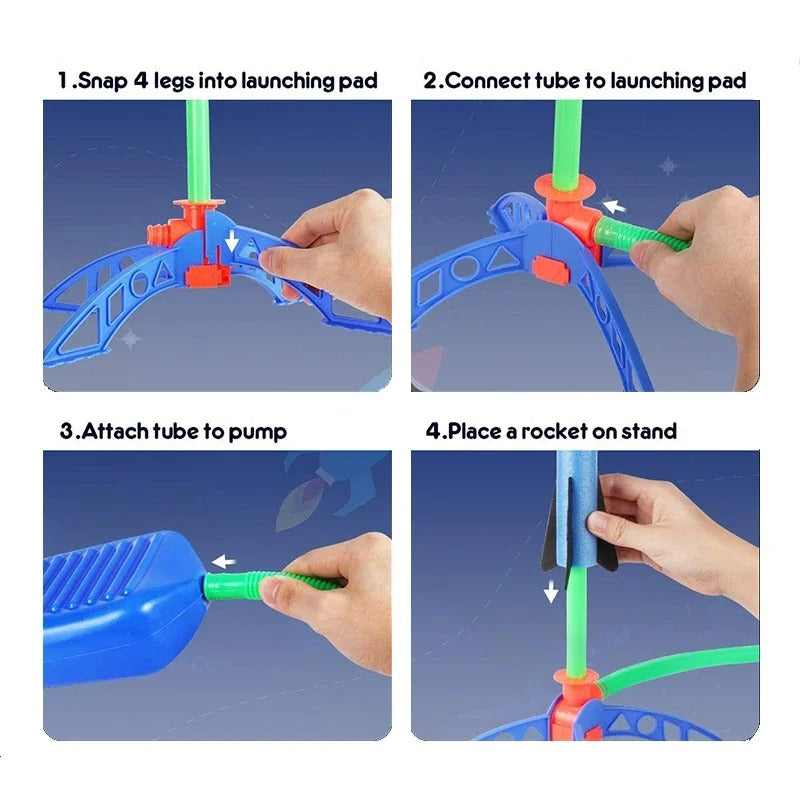 1.Snap 4 legs into launching pad

2.Connect tube to launching pad

3.Attach tube to pump

4.Place a rocket on stand